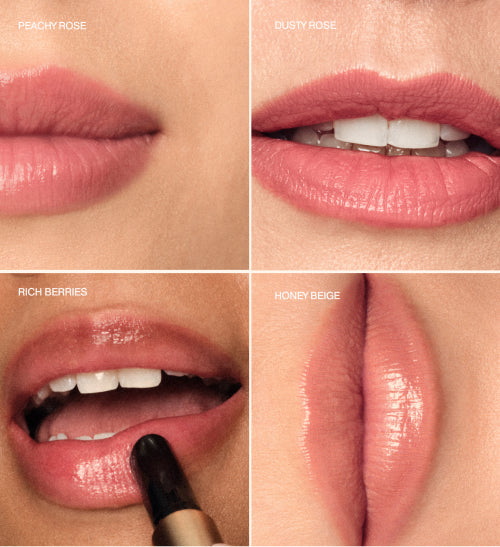 PEACHY ROSE

DUSTY ROSE

RICH BERRIES

HONEY BEIGE